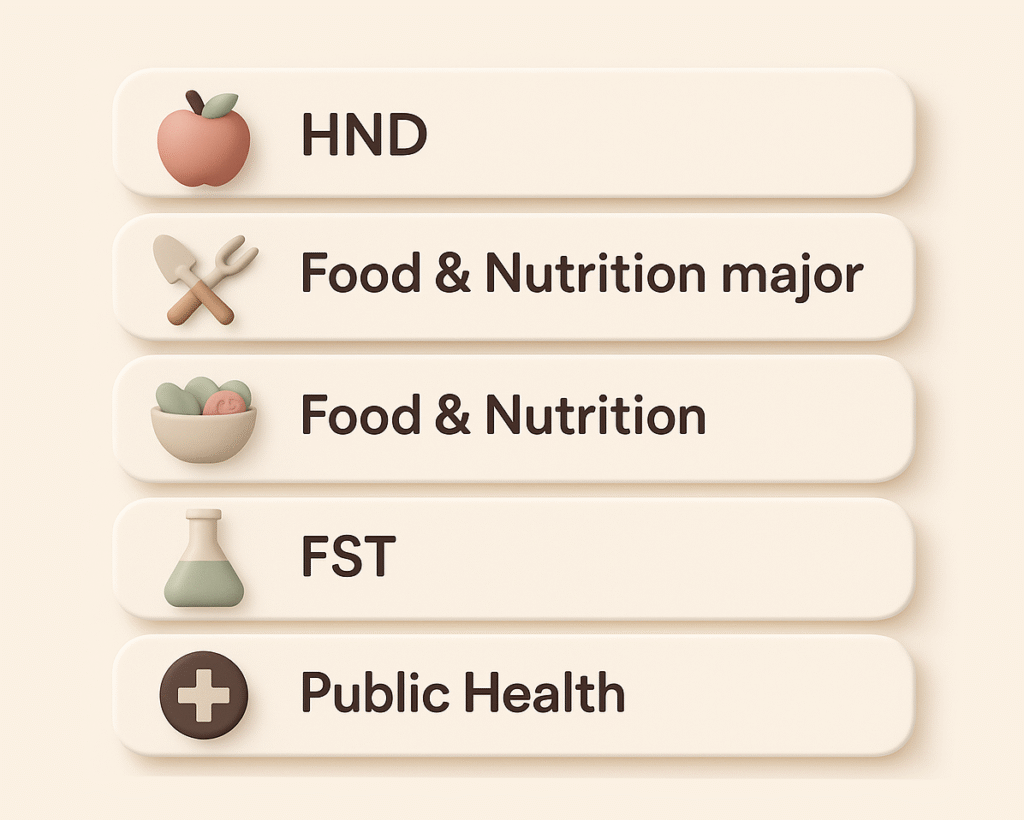 HND

Food & Nutrition major

Food & Nutrition

FST

Public Health